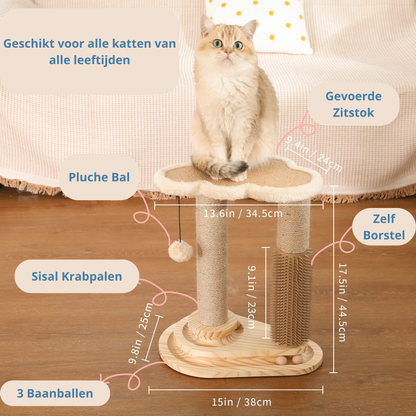 Geschikt voor alle katten van alle leeftijden

Gevoerde Zitstok

9.4in / 24cm

Pluche Bal

13.6in / 34.5cm

Zelf Borstel

Sisal Krabpalen

9.1in / 23cm

17.5in / 44.5cm

9.8in / 25cm

3 Baanballen

15in / 38cm